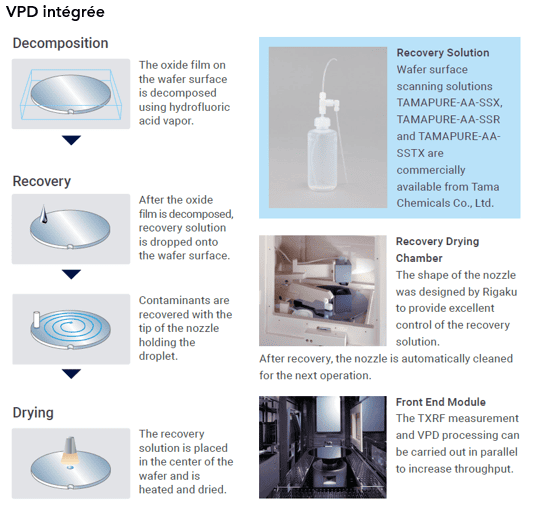 VPD intégrée

Decomposition

The oxide film on the wafer surface is decomposed using hydrofluoric acid vapor.

Recovery

After the oxide film is decomposed, recovery solution is dropped onto the wafer surface.

Contaminants are recovered with the tip of the nozzle holding the droplet.

Drying

The recovery solution is placed in the center of the wafer and is heated and dried.

Recovery Solution
Wafer surface scanning solutions TAMAPURE-AA-SSX, TAMAPURE-AA-SSR and TAMAPURE-AA-SSTX are commercially available from Tama Chemicals Co., Ltd.

Recovery Drying Chamber
The shape of the nozzle was designed by Rigaku to provide excellent control of the recovery solution.
After recovery, the nozzle is automatically cleaned for the next operation.

Front End Module
The TXRF measurement and VPD processing can be carried out in parallel to increase throughput.